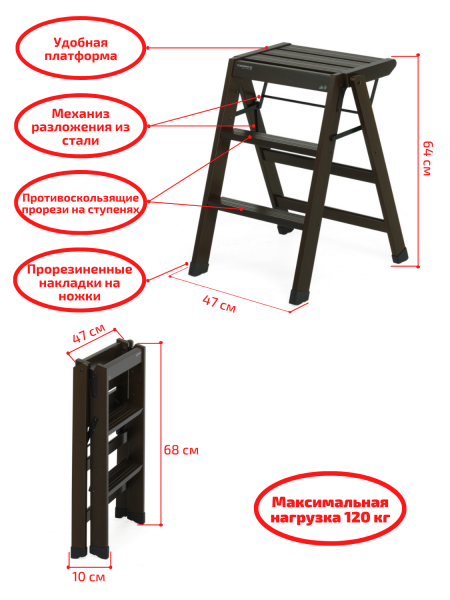 Удобная платформа

Механиз разложения из стали

Противоскользящие прорези на ступенях

Прорезиненные накладки на ножки

64 см

47 см

47 см

68 см

10 см

Максимальная нагрузка 120 кг